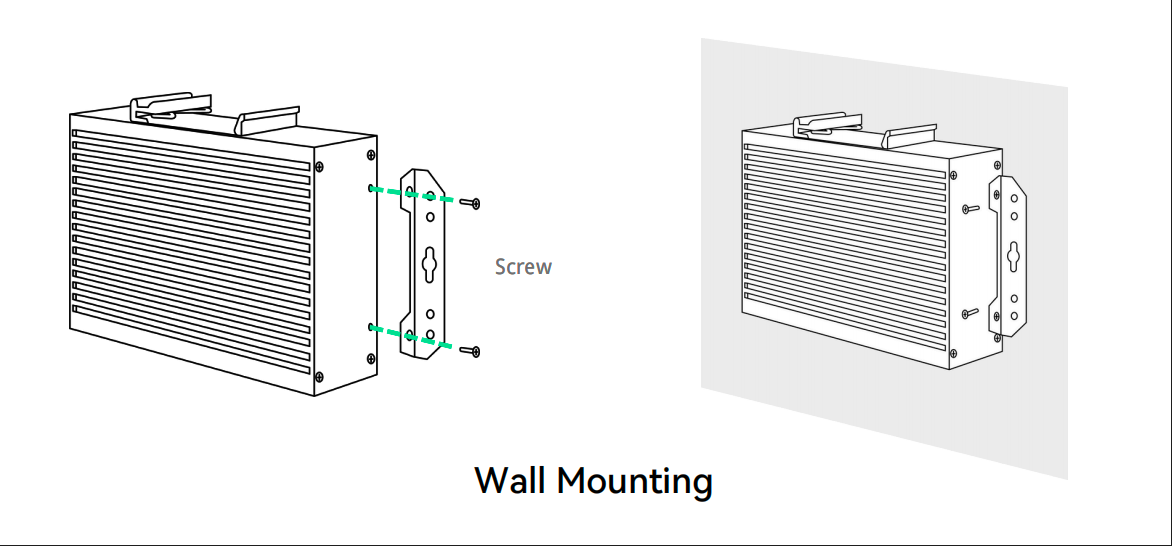 Screw

Wall Mounting