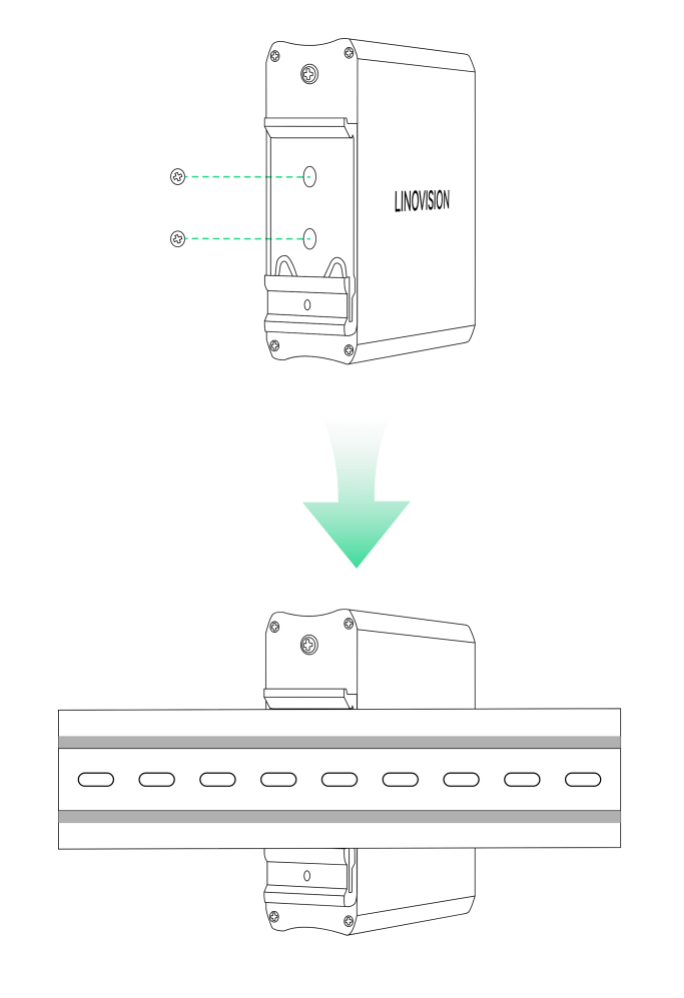 LINOVISION